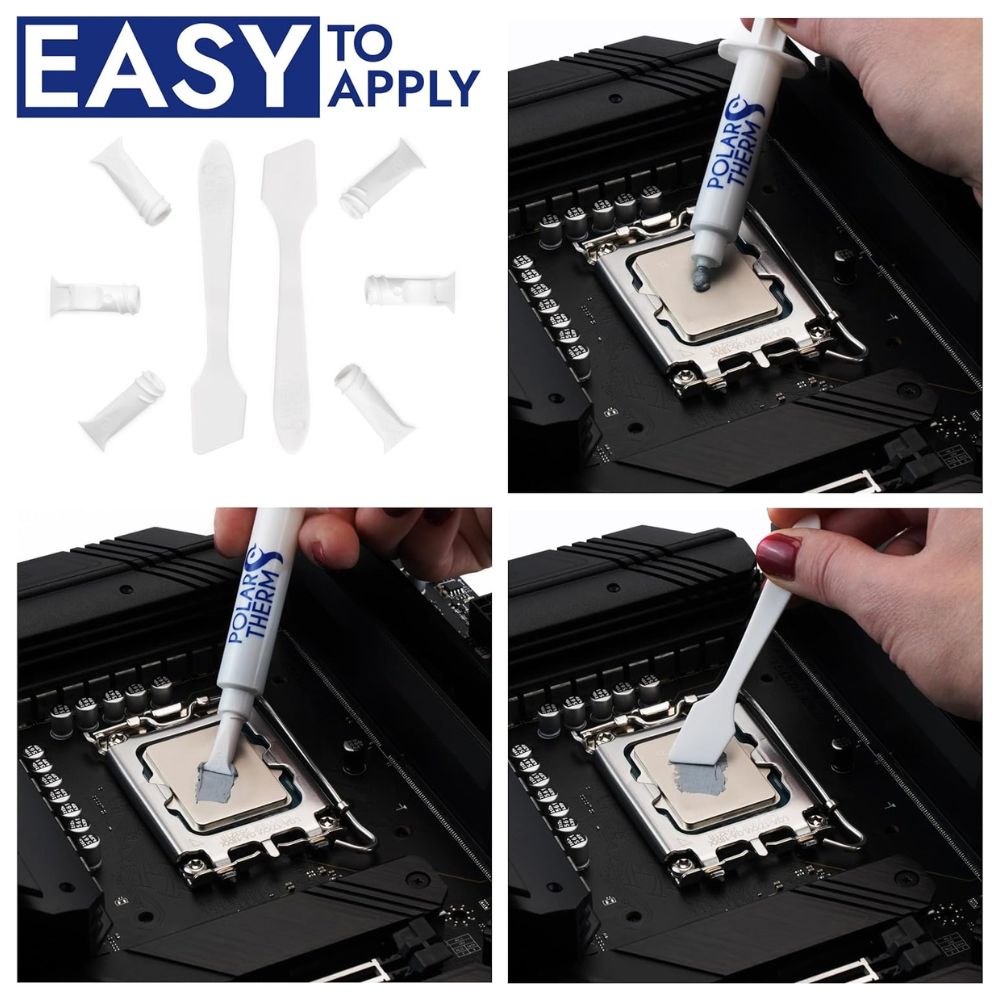 EASY TO APPLY

POLAR THERM

POLAR THERM